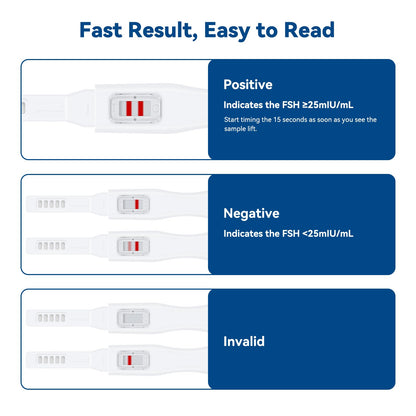 Fast Result, Easy to Read

Positive

Indicates the FSH ≥25mIU/mL

Start timing the 15 seconds as soon as you see the sample lift.

Negative

Indicates the FSH <25mIU/mL

Invalid