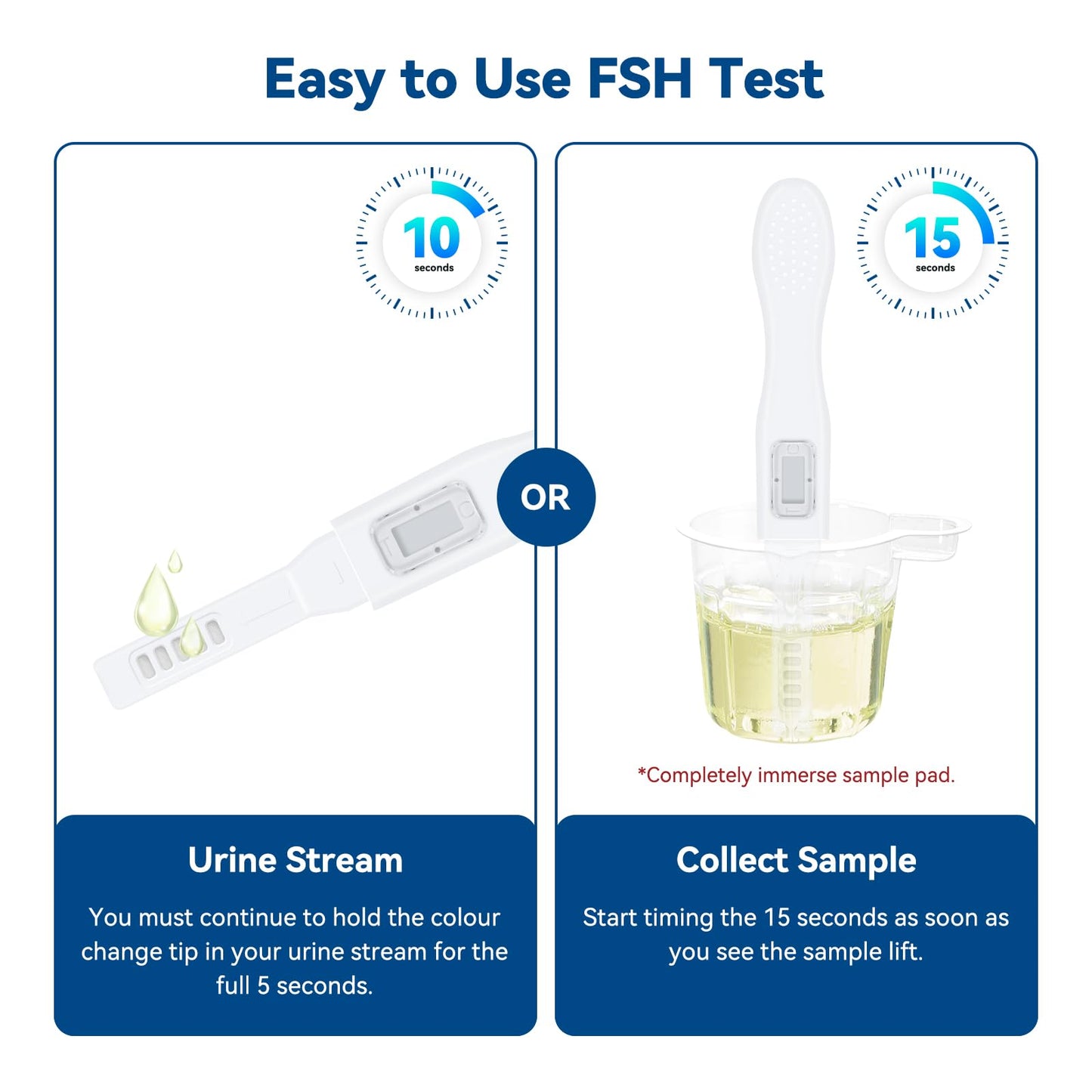 Easy to Use FSH Test

10
seconds

Urine Stream

You must continue to hold the colour change tip in your urine stream for the full 5 seconds.

OR

15
seconds

*Completely immerse sample pad.

Collect Sample

Start timing the 15 seconds as soon as you see the sample lift.