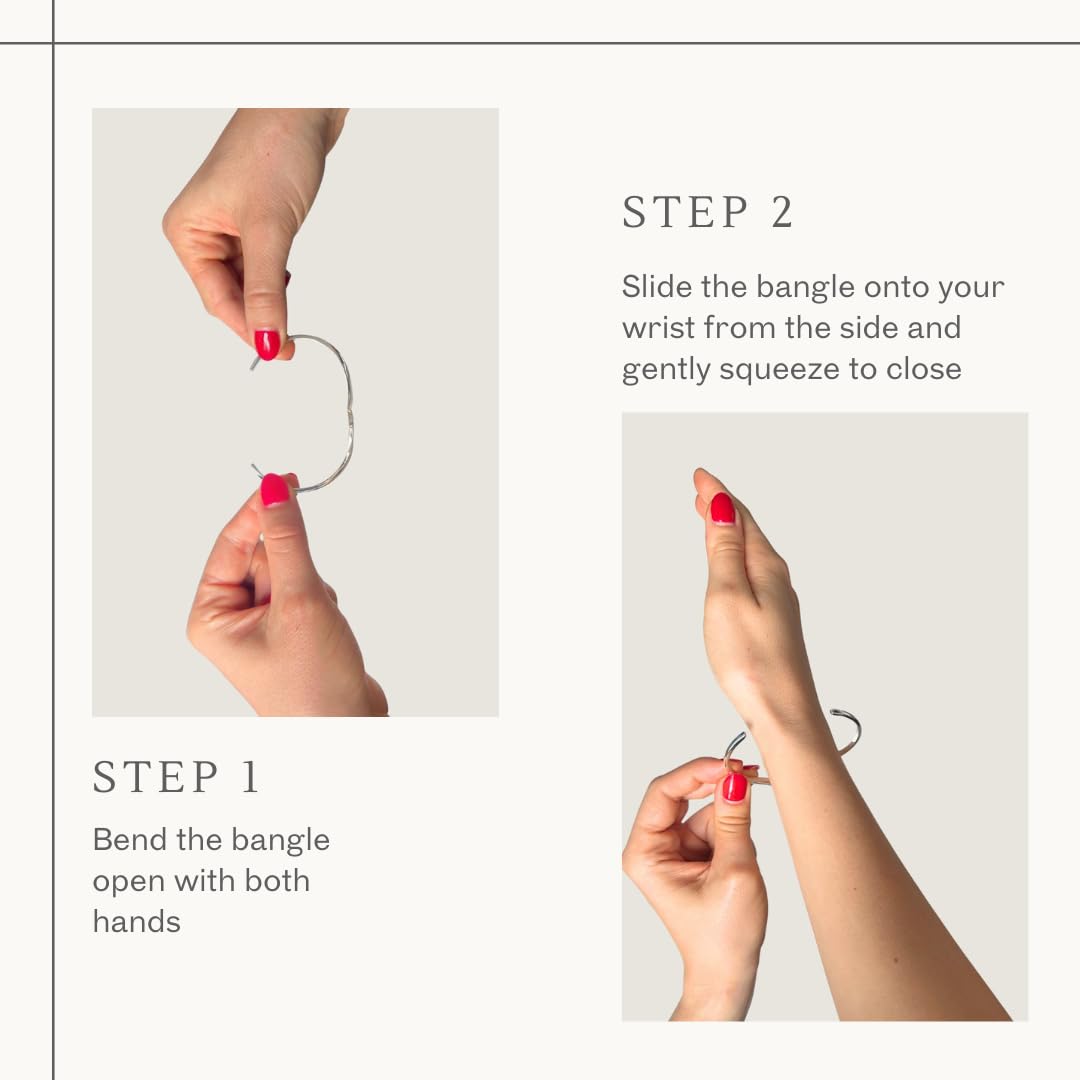 STEP 1

Bend the bangle open with both hands

STEP 2

Slide the bangle onto your wrist from the side and gently squeeze to close